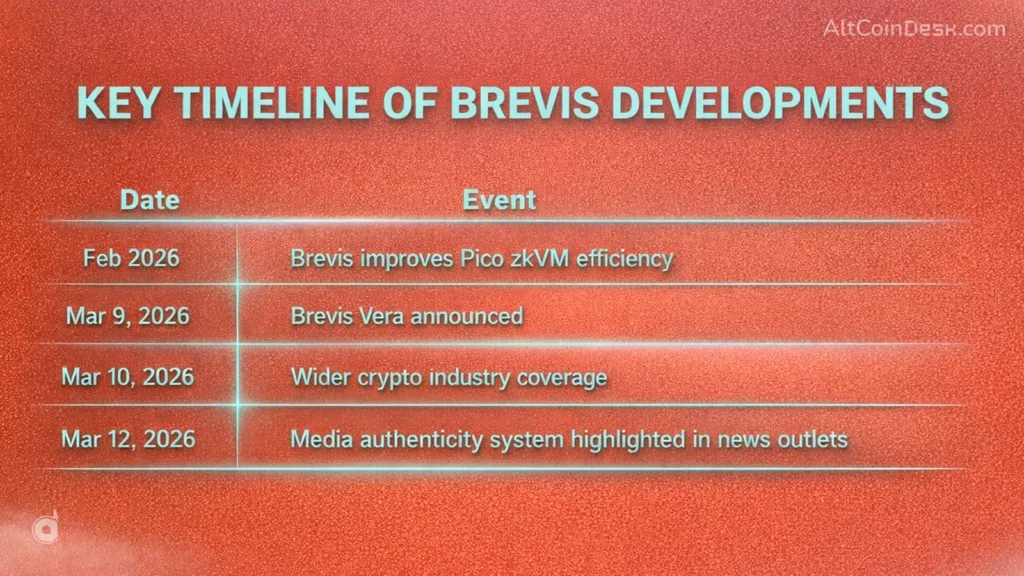 AltCoinDesk.com

KEY TIMELINE OF BREVIS DEVELOPMENTS

| Date | Event |
|---|---|
| Feb 2026 | Brevis improves Pico zkVM efficiency |
| Mar 9, 2026 | Brevis Vera announced |
| Mar 10, 2026 | Wider crypto industry coverage |
| Mar 12, 2026 | Media authenticity system highlighted in news outlets |