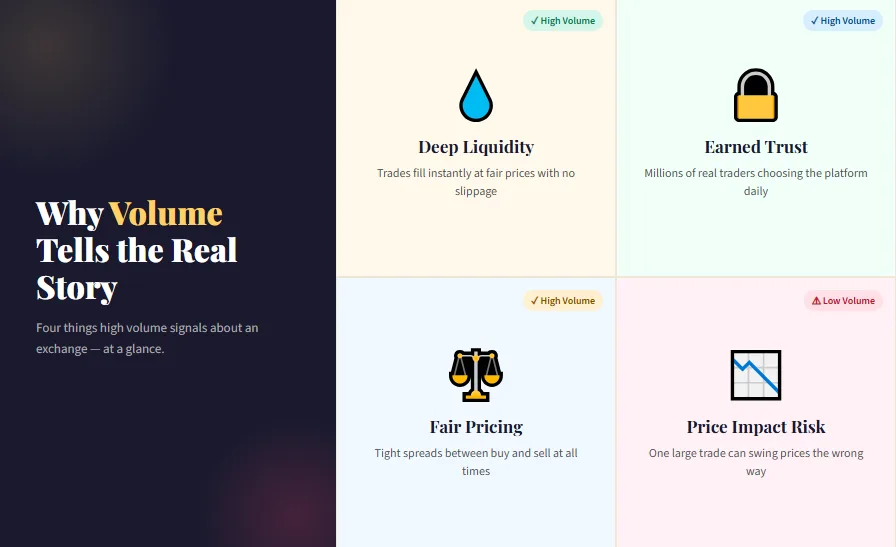 Why Volume Tells the Real Story

Four things high volume signals about an exchange — at a glance.

✓ High Volume

Deep Liquidity

Trades fill instantly at fair prices with no slippage

✓ High Volume

Earned Trust

Millions of real traders choosing the platform daily

✓ High Volume

Fair Pricing

Tight spreads between buy and sell at all times

⚠ Low Volume

Price Impact Risk

One large trade can swing prices the wrong way